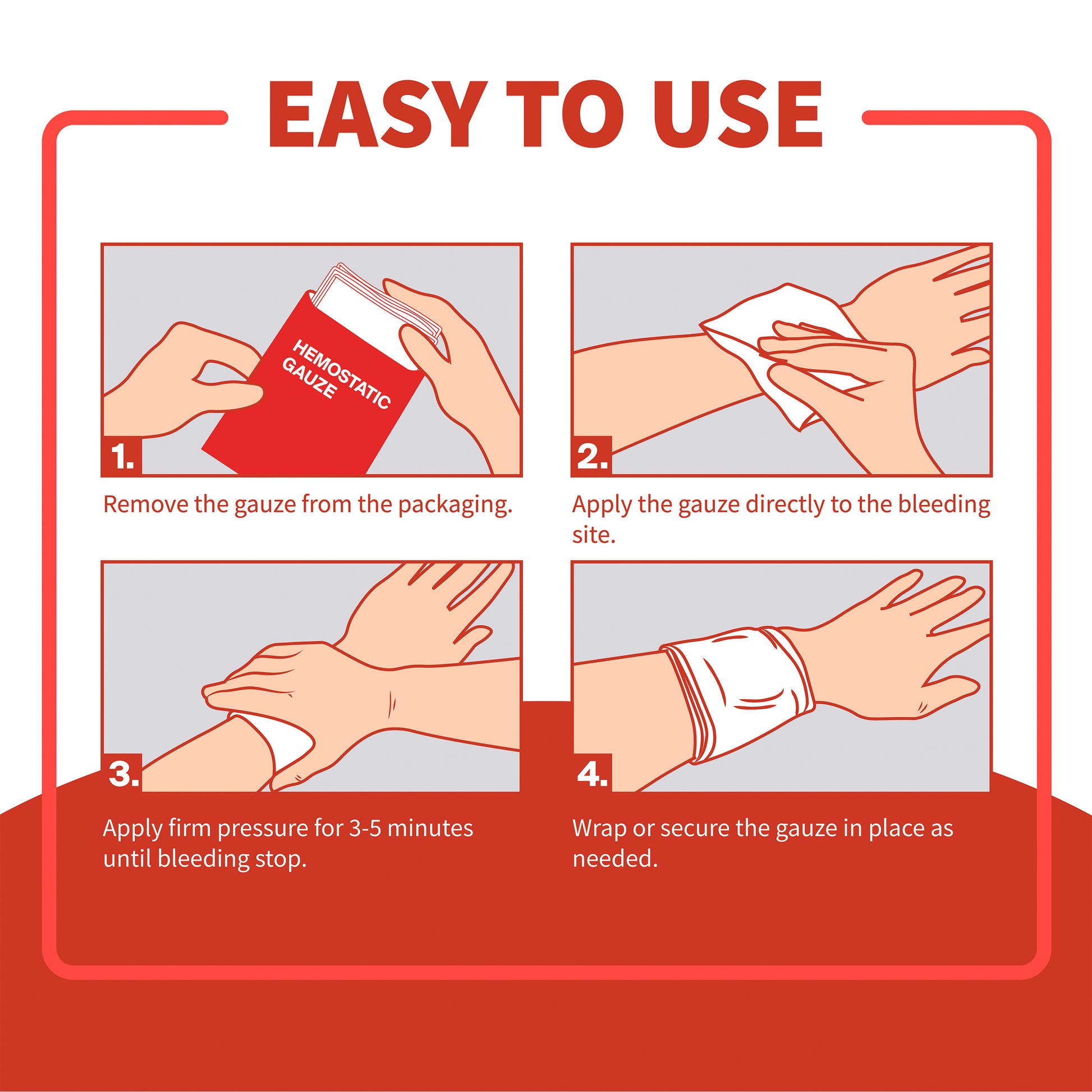 EASY TO USE

HEMOSTATIC GAUZE

1.

Remove the gauze from the packaging.

2.

Apply the gauze directly to the bleeding site.

3.

Apply firm pressure for 3-5 minutes until bleeding stop.

4.

Wrap or secure the gauze in place as needed.