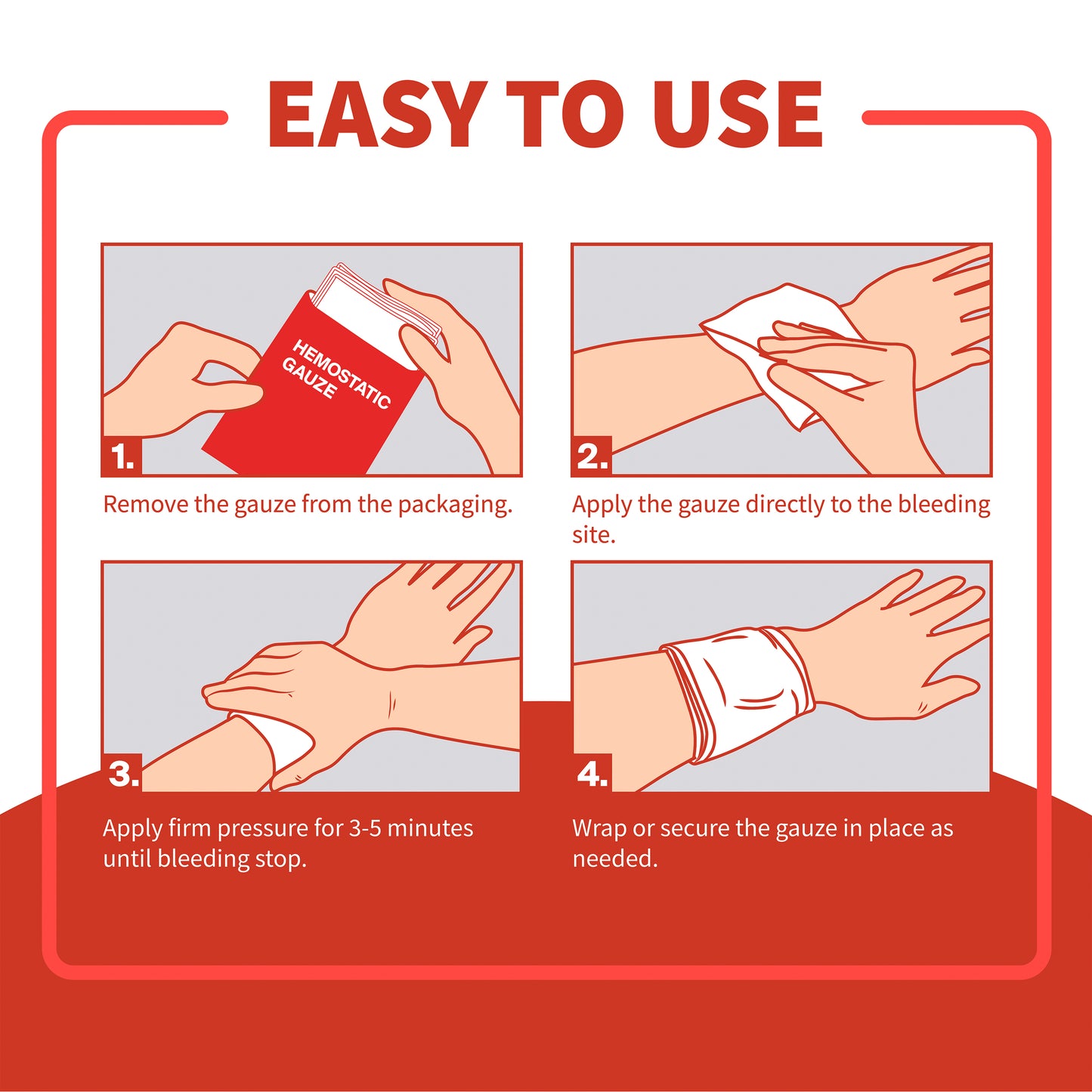 EASY TO USE

HEMOSTATIC GAUZE

1.

Remove the gauze from the packaging.

2.

Apply the gauze directly to the bleeding site.

3.

Apply firm pressure for 3-5 minutes until bleeding stop.

4.

Wrap or secure the gauze in place as needed.